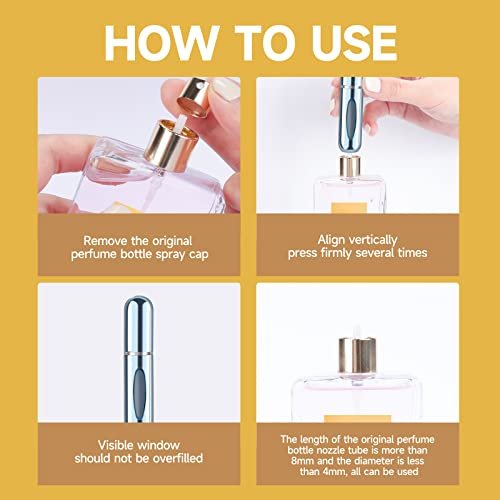 HOW TO USE

Remove the original perfume bottle spray cap

Align vertically press firmly several times

Visible window should not be overfilled

The length of the original perfume bottle nozzle tube is more than 8mm and the diameter is less than 4mm, all can be used