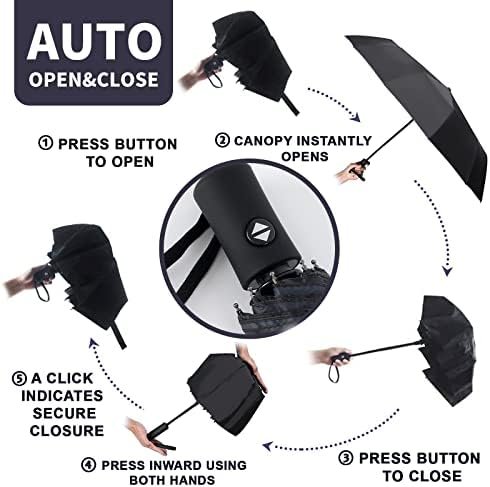 AUTO
OPEN&CLOSE

① PRESS BUTTON TO OPEN

② CANOPY INSTANTLY OPENS

③ PRESS BUTTON TO CLOSE

④ PRESS INWARD USING BOTH HANDS

⑤ A CLICK INDICATES SECURE CLOSURE