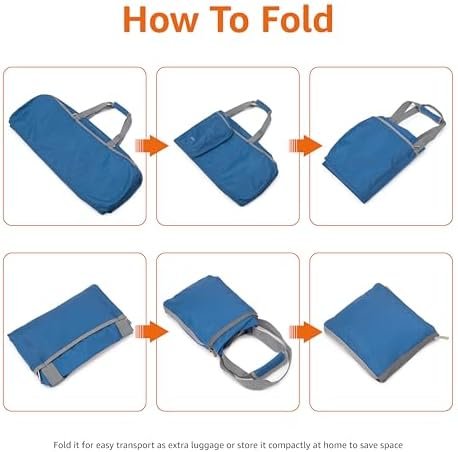 How To Fold

Fold it for easy transport as extra luggage or store it compactly at home to save space