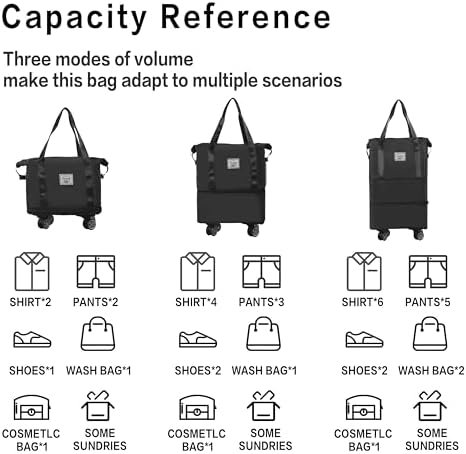 Capacity Reference

Three modes of volume
make this bag adapt to multiple scenarios

SHIRT*2 PANTS*2
SHOES*1 WASH BAG*1
COSMETLC BAG*1 SOME SUNDRIES

SHIRT*4 PANTS*3
SHOES*2 WASH BAG*1
COSMETLC BAG*1 SOME SUNDRIES

SHIRT*6 PANTS*5
SHOES*2 WASH BAG*2
COSMETLC BAG*1 SOME SUNDRIES