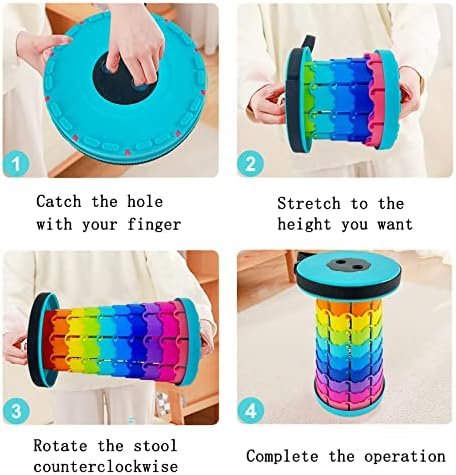 1

Catch the hole with your finger

2

Stretch to the height you want

3

Rotate the stool counterclockwise

4

Complete the operation