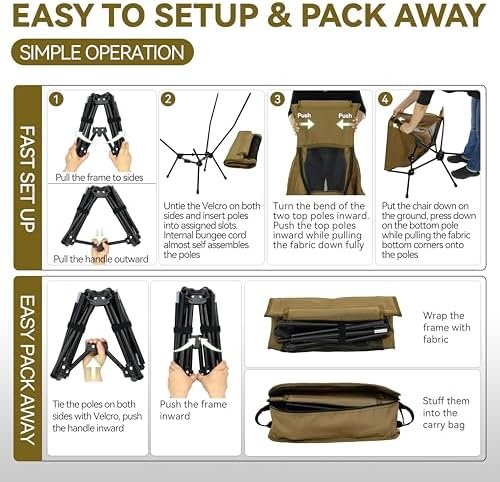 EASY TO SETUP & PACK AWAY

SIMPLE OPERATION

FAST SET UP

1

Pull the frame to sides

Pull the handle outward

2

Untie the Velcro on both sides and insert poles into assigned slots. Internal bungee cord almost self assembles the poles

3

Push

Push

Turn the bend of the two top poles inward. Push the top poles inward while pulling the fabric down fully

4

Put the chair down on the ground, press down on the bottom pole while pulling the fabric bottom corners onto the poles

EASY PACK AWAY

Tie the poles on both sides with Velcro, push the handle inward

Push the frame inward

Wrap the frame with fabric

Stuff them into the carry bag