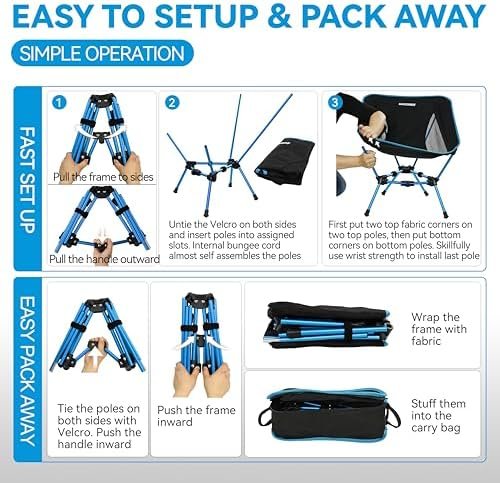 EASY TO SETUP & PACK AWAY

SIMPLE OPERATION

FAST SET UP

1

Pull the frame to sides

Pull the handle outward

2

Untie the Velcro on both sides and insert poles into assigned slots. Internal bungee cord almost self assembles the poles

3

First put two top fabric corners on two top poles, then put bottom corners on bottom poles. Skillfully use wrist strength to install last pole

EASY PACK AWAY

Tie the poles on both sides with Velcro. Push the handle inward

Push the frame inward

Wrap the frame with fabric

Stuff them into the carry bag