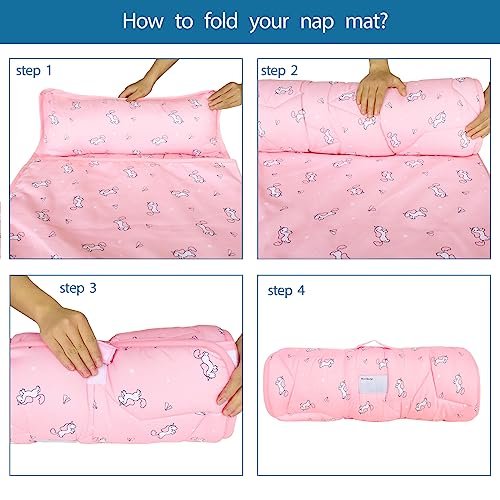 How to fold your nap mat?

step 1

step 2

step 3

step 4