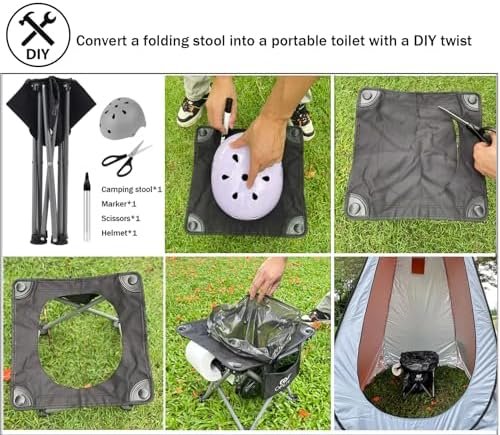 DIY

Convert a folding stool into a portable toilet with a DIY twist

Camping stool*1
Marker*1
Scissors*1
Helmet*1